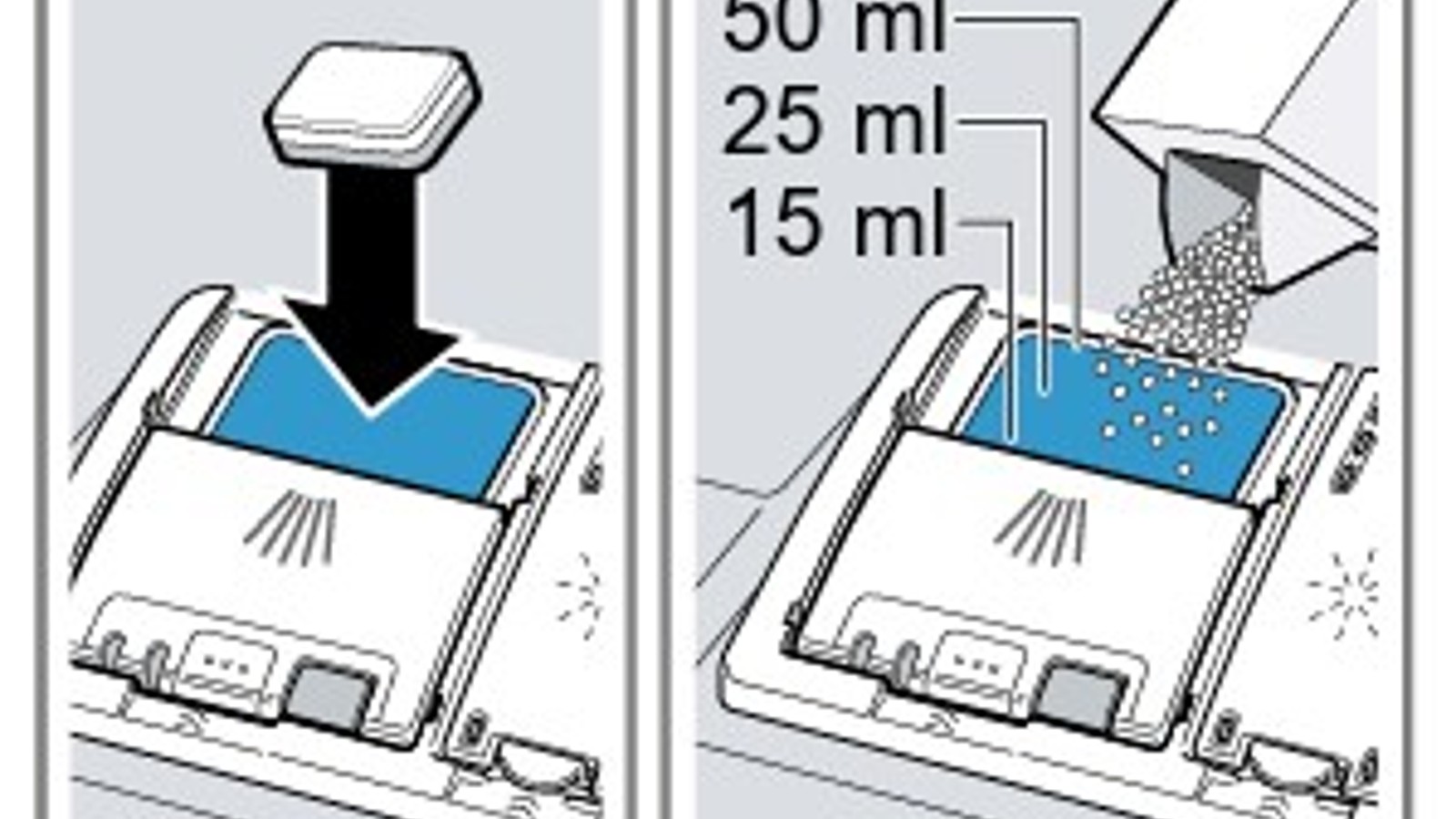 50 ml
25 ml
15 ml